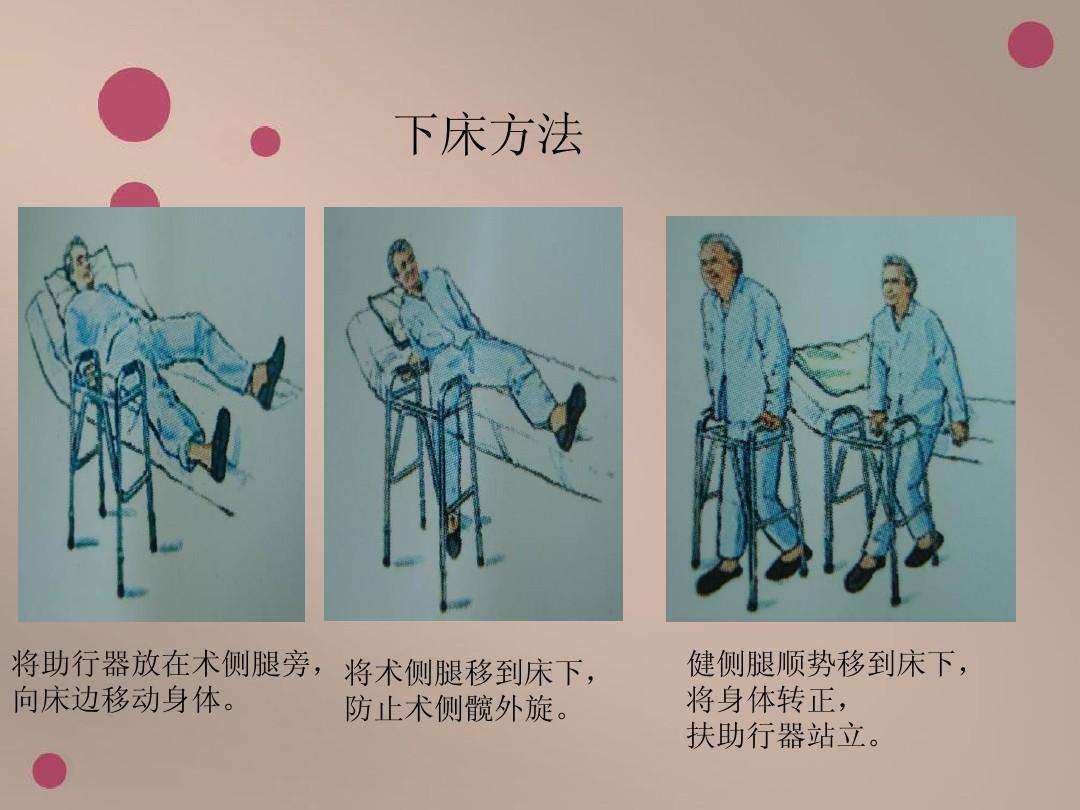 下床方法

将助行器放在术侧腿旁，向床边移动身体。

将术侧腿移到床下，防止术侧髋外旋。

健侧腿顺势移到床下，将身体转正，扶助行器站立。